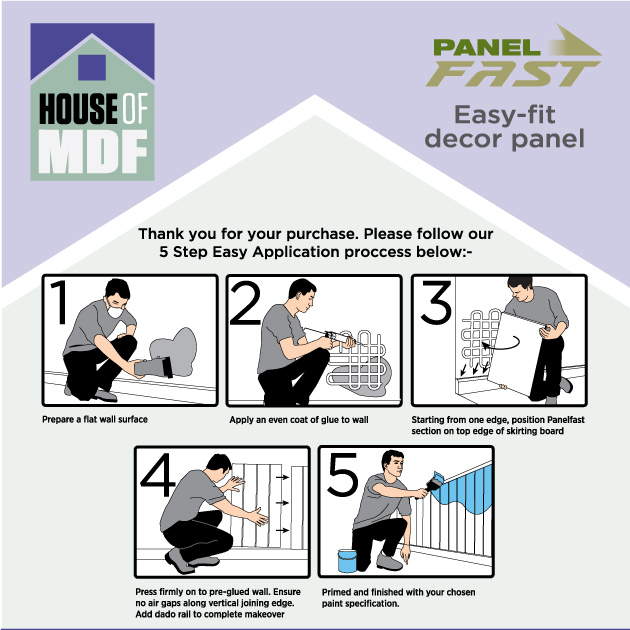 HOUSE OF MDF

PANEL FAST

Easy-fit decor panel

Thank you for your purchase. Please follow our 5 Step Easy Application proccess below:-

1

Prepare a flat wall surface

2

Apply an even coat of glue to wall

3

Starting from one edge, position Panelfast section on top edge of skirting board

4

Press firmly on to pre-glued wall. Ensure no air gaps along vertical joining edge. Add dado rail to complete makeover

5

Primed and finished with your chosen paint specification.